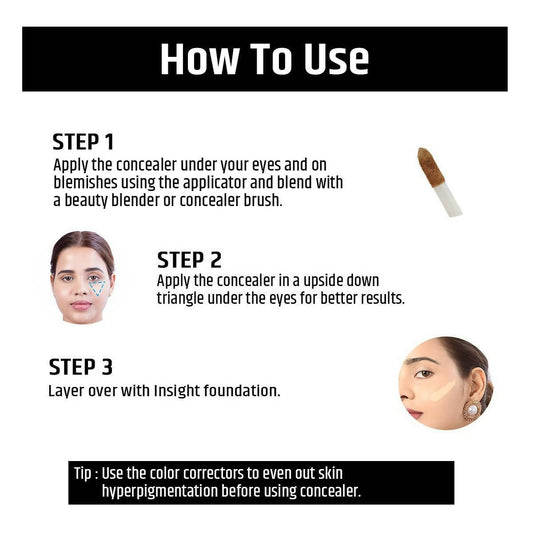 How To Use

STEP 1
Apply the concealer under your eyes and on blemishes using the applicator and blend with a beauty blender or concealer brush.

STEP 2
Apply the concealer in a upside down triangle under the eyes for better results.

STEP 3
Layer over with Insight foundation.

Tip : Use the color correctors to even out skin hyperpigmentation before using concealer.